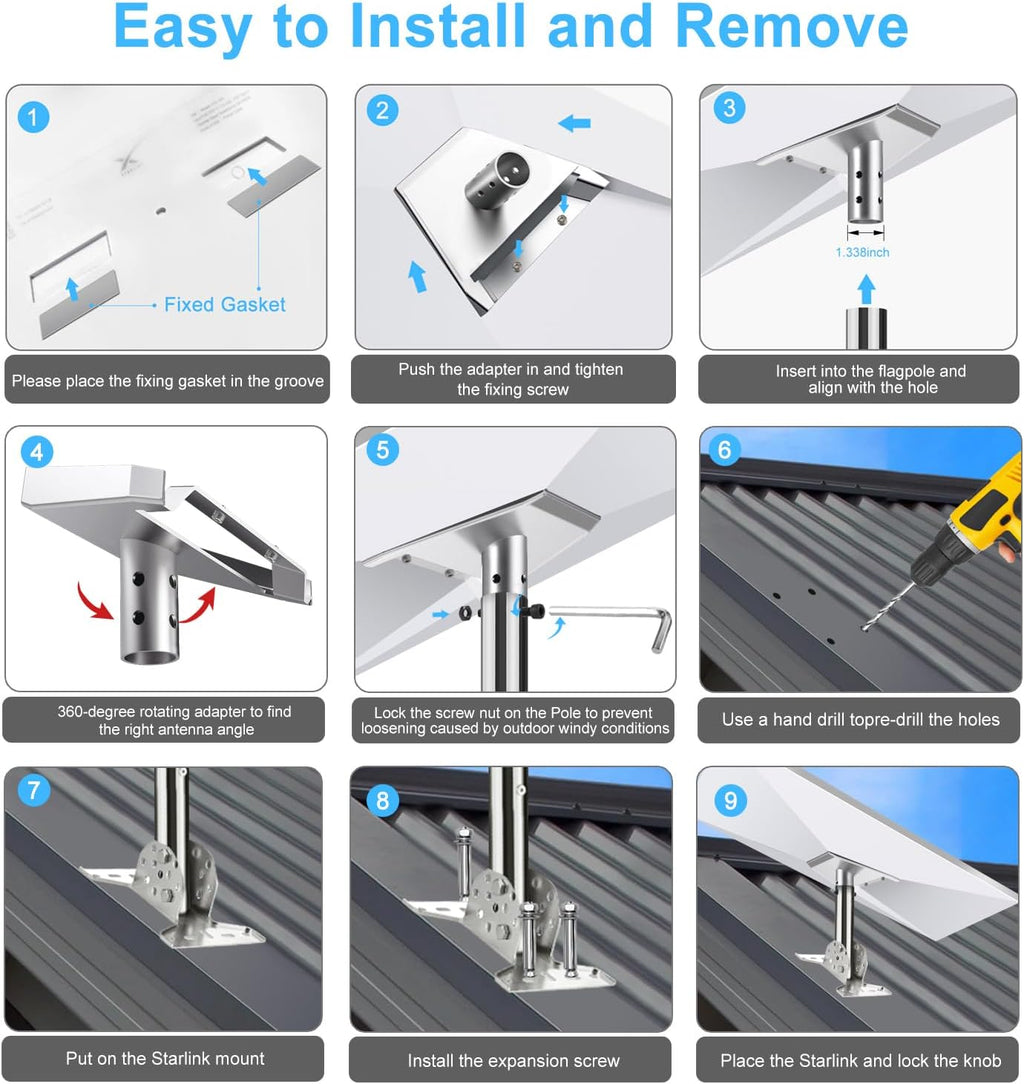 Easy to Install and Remove

1

Fixed Gasket

Please place the fixing gasket in the groove

2

Push the adapter in and tighten the fixing screw

3

1.338inch

Insert into the flagpole and align with the hole

4

360-degree rotating adapter to find the right antenna angle

5

Lock the screw nut on the Pole to prevent loosening caused by outdoor windy conditions

6

Use a hand drill topre-drill the holes

7

Put on the Starlink mount

8

Install the expansion screw

9

Place the Starlink and lock the knob