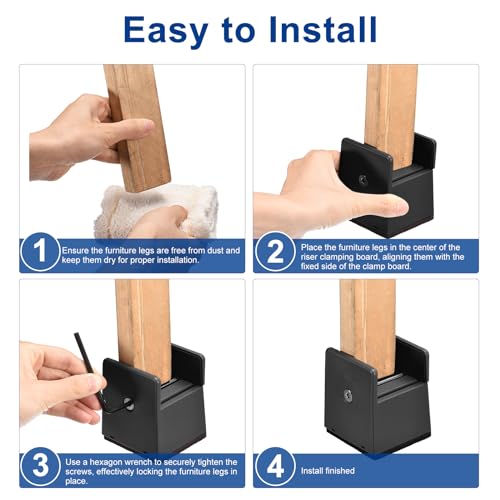 Easy to Install

1
Ensure the furniture legs are free from dust and keep them dry for proper installation.

2
Place the furniture legs in the center of the riser clamping board, aligning them with the fixed side of the clamp board.

3
Use a hexagon wrench to securely tighten the screws, effectively locking the furniture legs in place.

4
Install finished