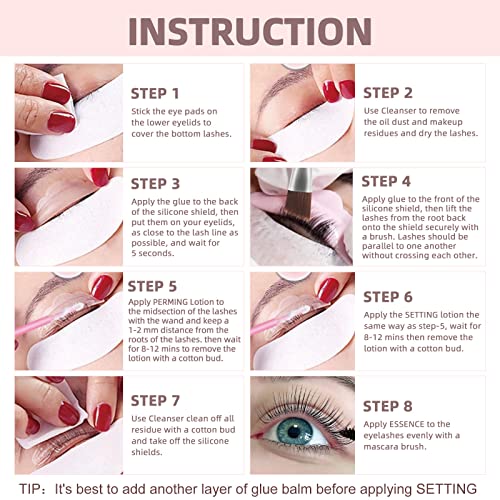 INSTRUCTION

STEP 1
Stick the eye pads on the lower eyelids to cover the bottom lashes.

STEP 2
Use Cleanser to remove the oil dust and makeup residues and dry the lashes.

STEP 3
Apply the glue to the back of the silicone shield, then put them on your eyelids, as close to the lash line as possible, and wait for 5 seconds.

STEP 4
Apply glue to the front of the silicone shield, then lift the lashes from the root back onto the shield securely with a brush. Lashes should be parallel to one another without crossing each other.

STEP 5
Apply PERMING Lotion to the midsection of the lashes with the wand and keep a 1-2 mm distance from the roots of the lashes. then wait for 8-12 mins to remove the lotion with a cotton bud.

STEP 6
Apply the SETTING lotion the same way as step-5, wait for 8-12 mins then remove the lotion with a cotton bud.

STEP 7
Use Cleanser clean off all residue with a cotton bud and take off the silicone shields.

STEP 8
Apply ESSENCE to the eyelashes evenly with a mascara brush.

TIP: It's best to add another layer of glue balm before applying SETTING